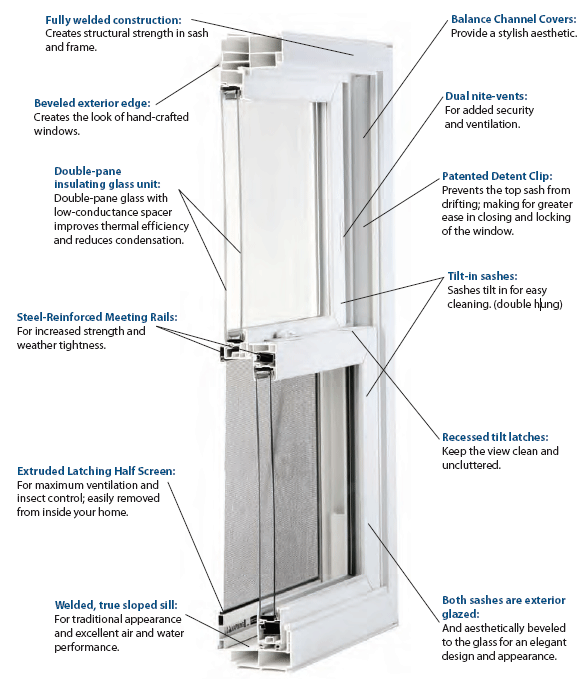 Fully welded construction:
Creates structural strength in sash and frame.

Beveled exterior edge:
Creates the look of hand-crafted windows.

Double-pane insulating glass unit:
Double-pane glass with low-conductance spacer improves thermal efficiency and reduces condensation.

Steel-Reinforced Meeting Rails:
For increased strength and weather tightness.

Extruded Latching Half Screen:
For maximum ventilation and insect control; easily removed from inside your home.

Welded, true sloped sill:
For traditional appearance and excellent air and water performance.

Balance Channel Covers:
Provide a stylish aesthetic.

Dual nite-vents:
For added security and ventilation.

Patented Detent Clip:
Prevents the top sash from drifting; making for greater ease in closing and locking of the window.

Tilt-in sashes:
Sashes tilt in for easy cleaning. (double hung)

Recessed tilt latches:
Keep the view clean and uncluttered.

Both sashes are exterior glazed:
And aesthetically beveled to the glass for an elegant design and appearance.